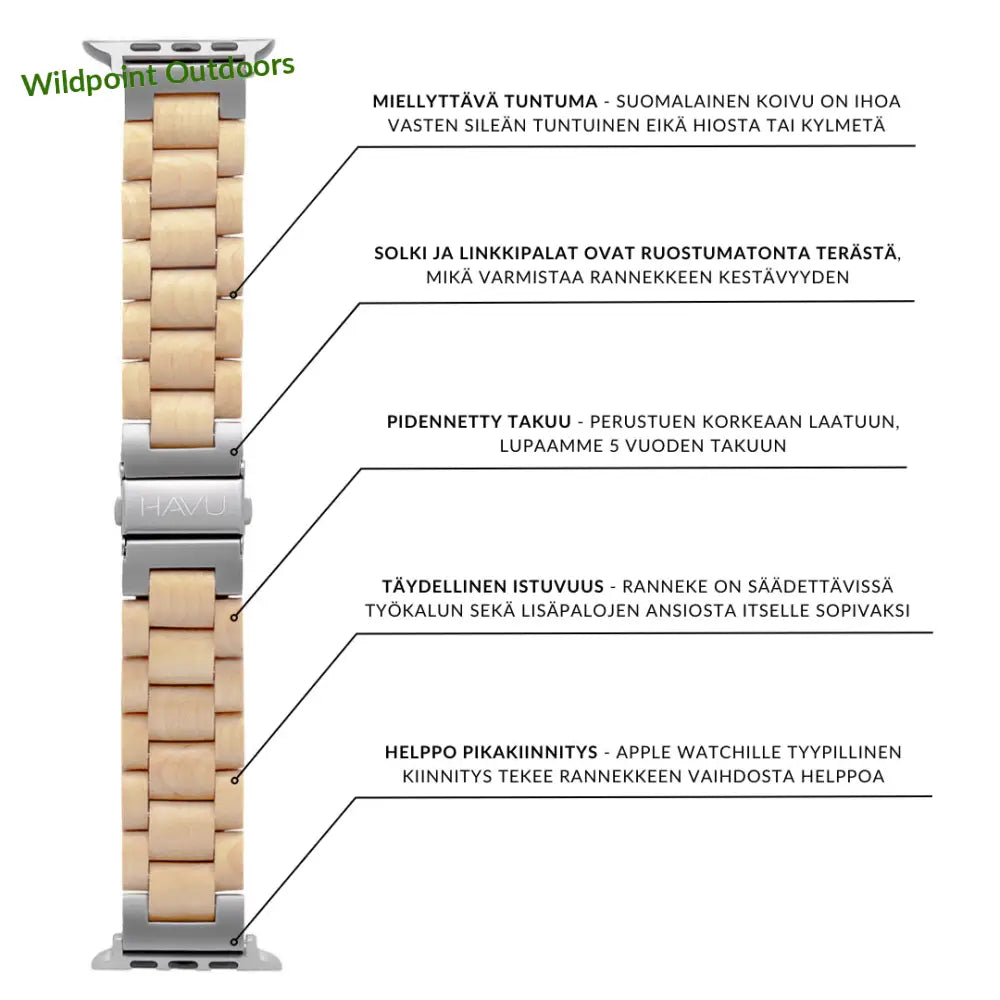 Wildpoint Outdoors

MIELLYTTÄVÄ TUNTUMA - SUOMALAINEN KOIVU ON IHOA VASTEN SILEÄN TUNTUINEN EIKÄ HIOSTA TAI KYLMETÄ

SOLKI JA LINKKIPALAT OVAT RUOSTUMATONTA TERÄSTÄ, MIKÄ VARMISTAA RANNEKKEEN KESTÄVYYDEN

PIDENNETTY TAKUU - PERUSTUEN KORKEAAN LAATUUN, LUPAAMME 5 VUODEN TAKUUN

HAVU

TÄYDELLINEN ISTUVUUS - RANNEKE ON SÄÄDETTÄVISSÄ TYÖKALUN SEKÄ LISÄPALOJEN ANSIOSTA ITSELLE SOPIVAKSI

HELPPO PIKAKIINNITYS - APPLE WATCHILLE TYYPILLINEN KIINNITYS TEKEE RANNEKKEEN VAIHDOSTA HELPPOA